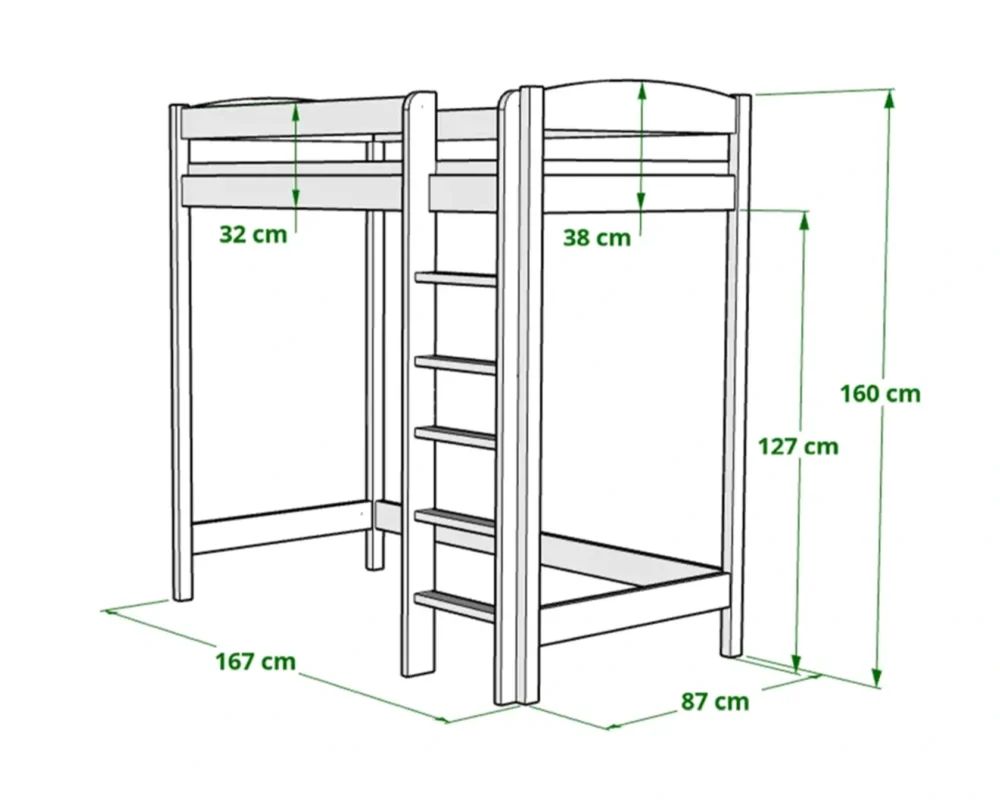 32 cm
38 cm
160 cm
127 cm
167 cm
87 cm