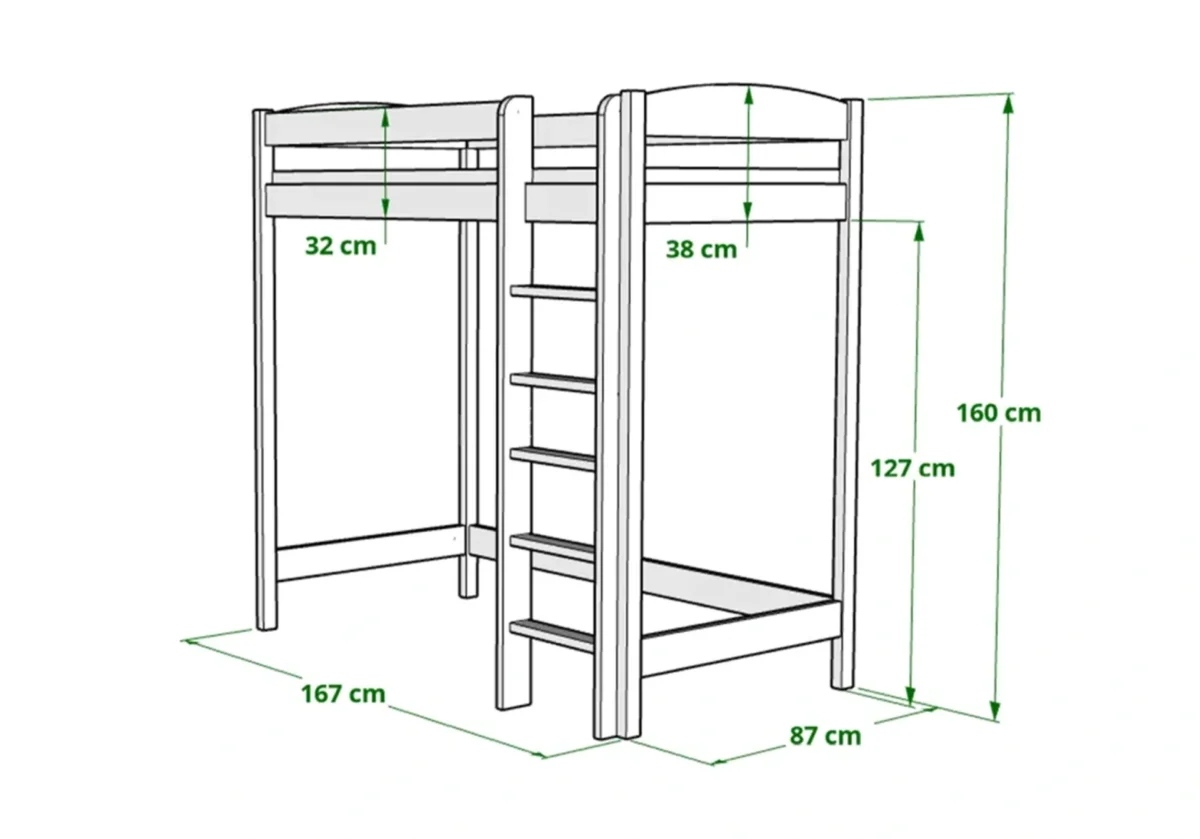 32 cm
38 cm
160 cm
127 cm
167 cm
87 cm