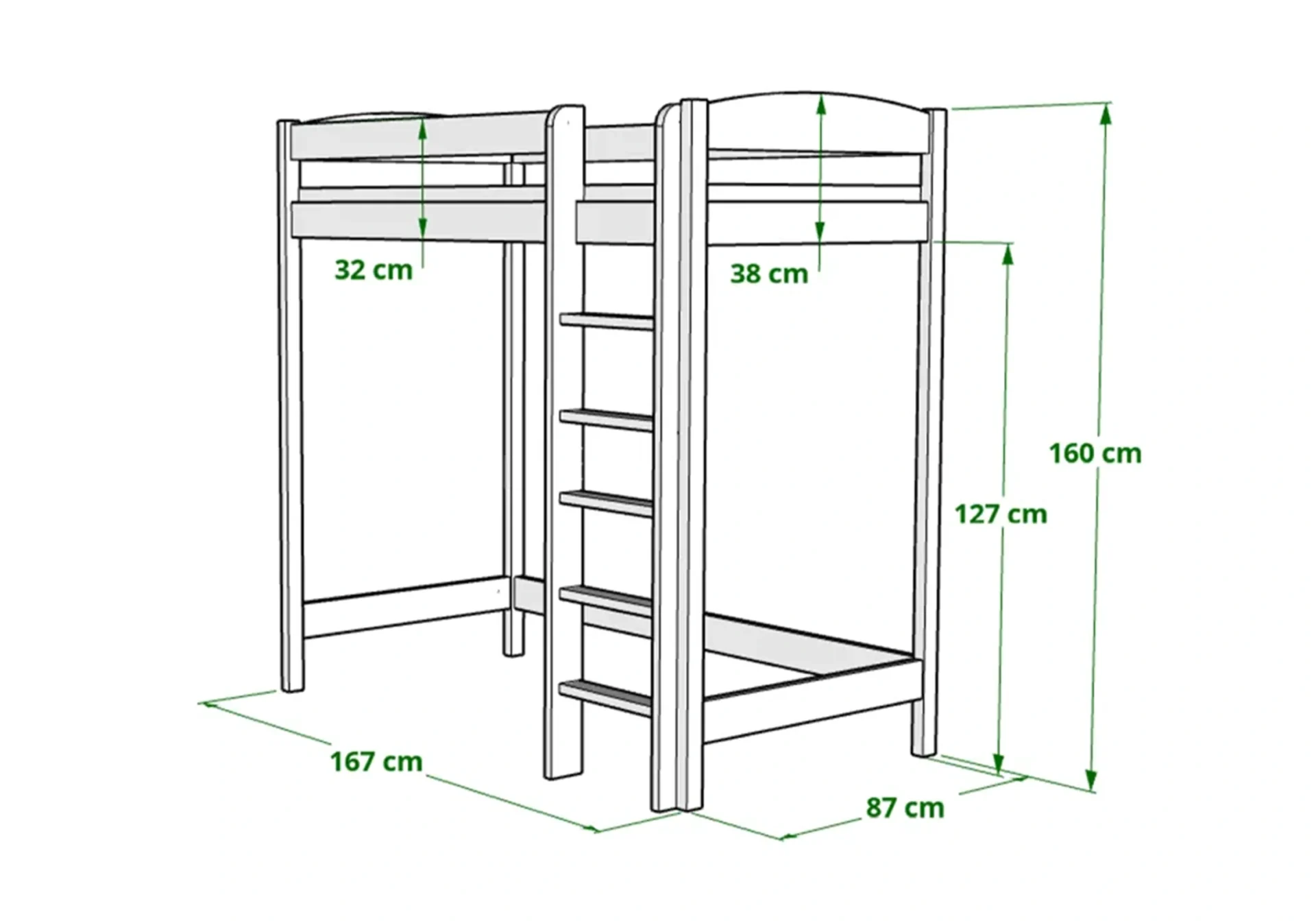 32 cm

38 cm

160 cm

127 cm

167 cm

87 cm